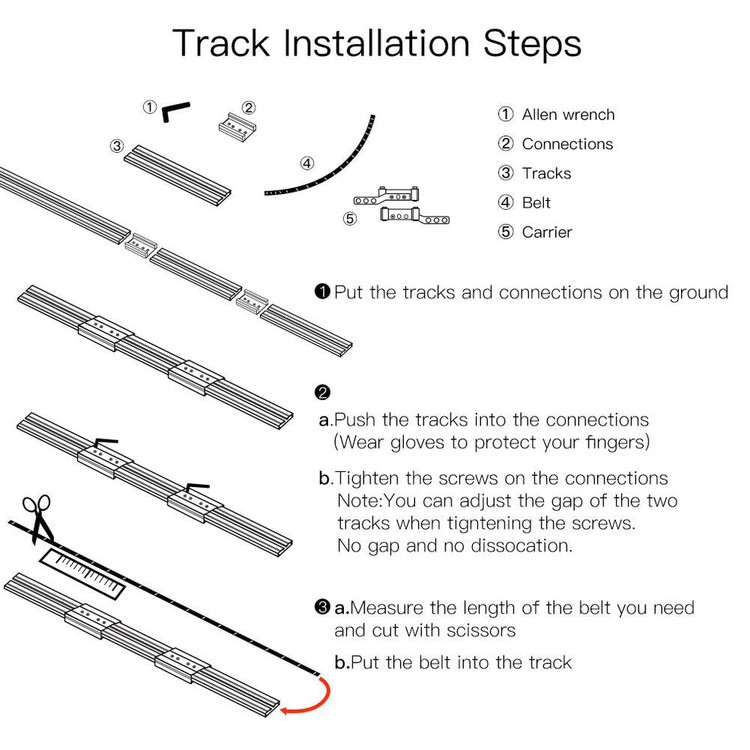 Track Installation Steps

①

②

③

④

⑤

① Allen wrench
② Connections
③ Tracks
④ Belt
⑤ Carrier

❶ Put the tracks and connections on the ground

❷

a.Push the tracks into the connections (Wear gloves to protect your fingers)

b.Tighten the screws on the connections Note:You can adjust the gap of the two tracks when tigntening the screws. No gap and no dissocation.

❸ a.Measure the length of the belt you need and cut with scissors

b.Put the belt into the track