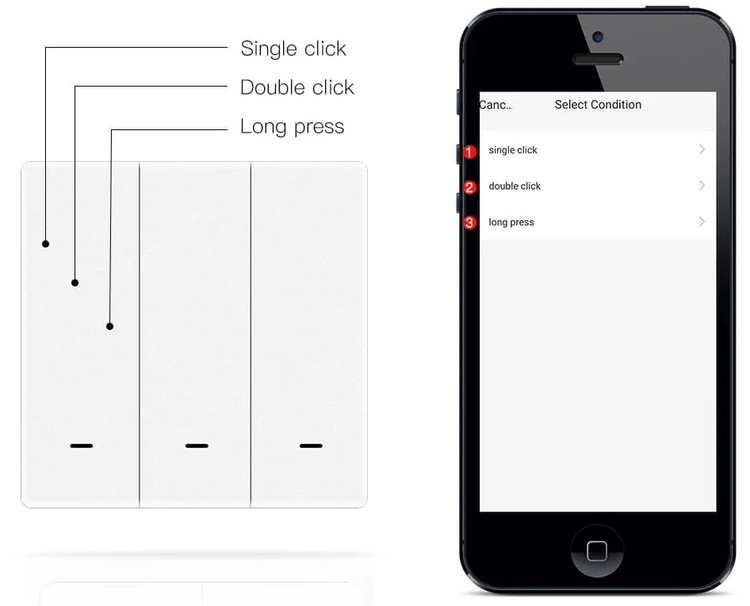 Single click
Double click
Long press

Canc.. Select Condition
1 single click
2 double click
3 long press